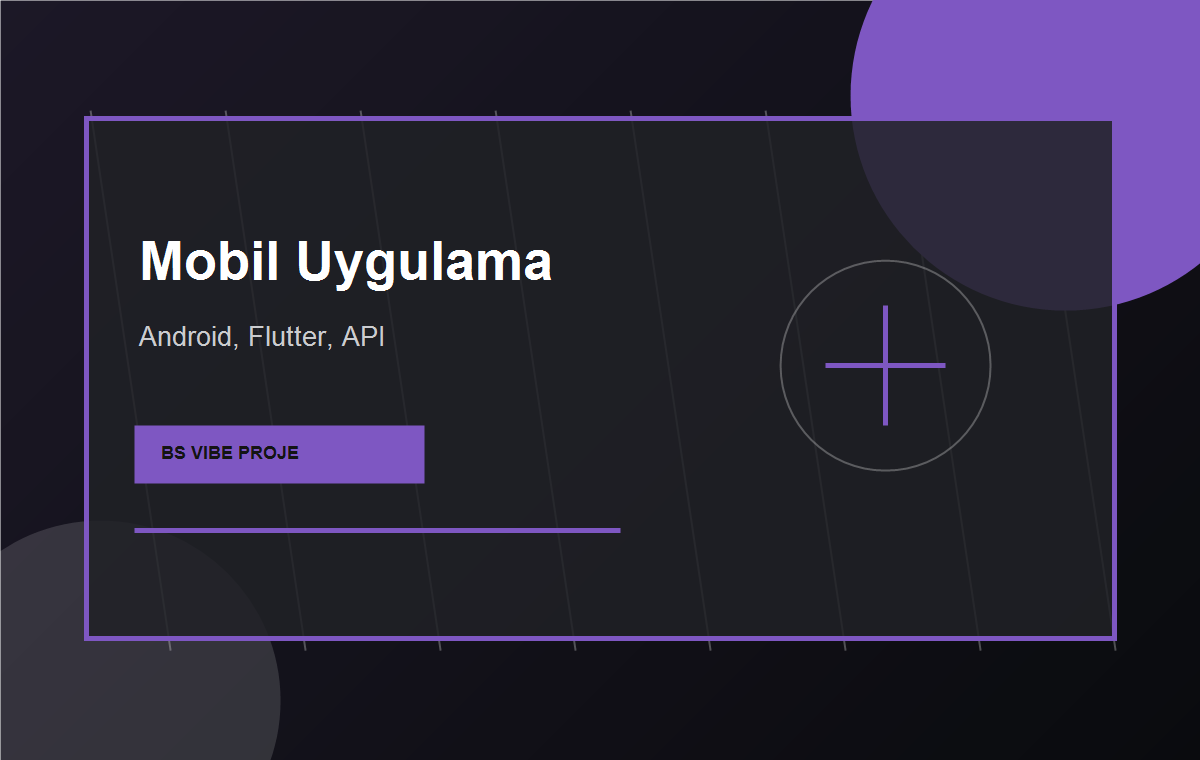 Mobil Uygulama

Android, Flutter, API

BS VIBE PROJE